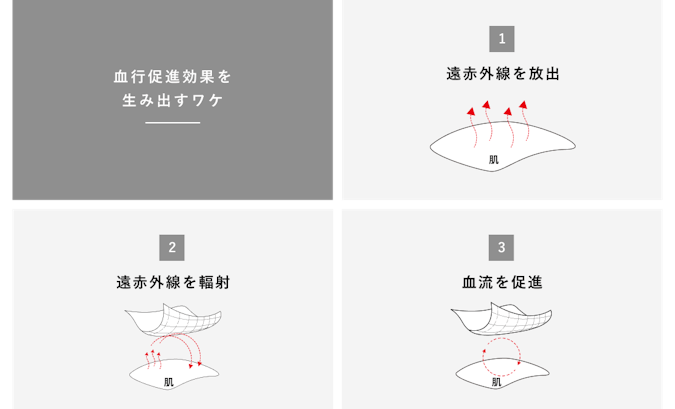 血行促進効果を
生み出すワケ

1
遠赤外線を放出

肌

2
遠赤外線を輻射

肌

3
血流を促進

肌