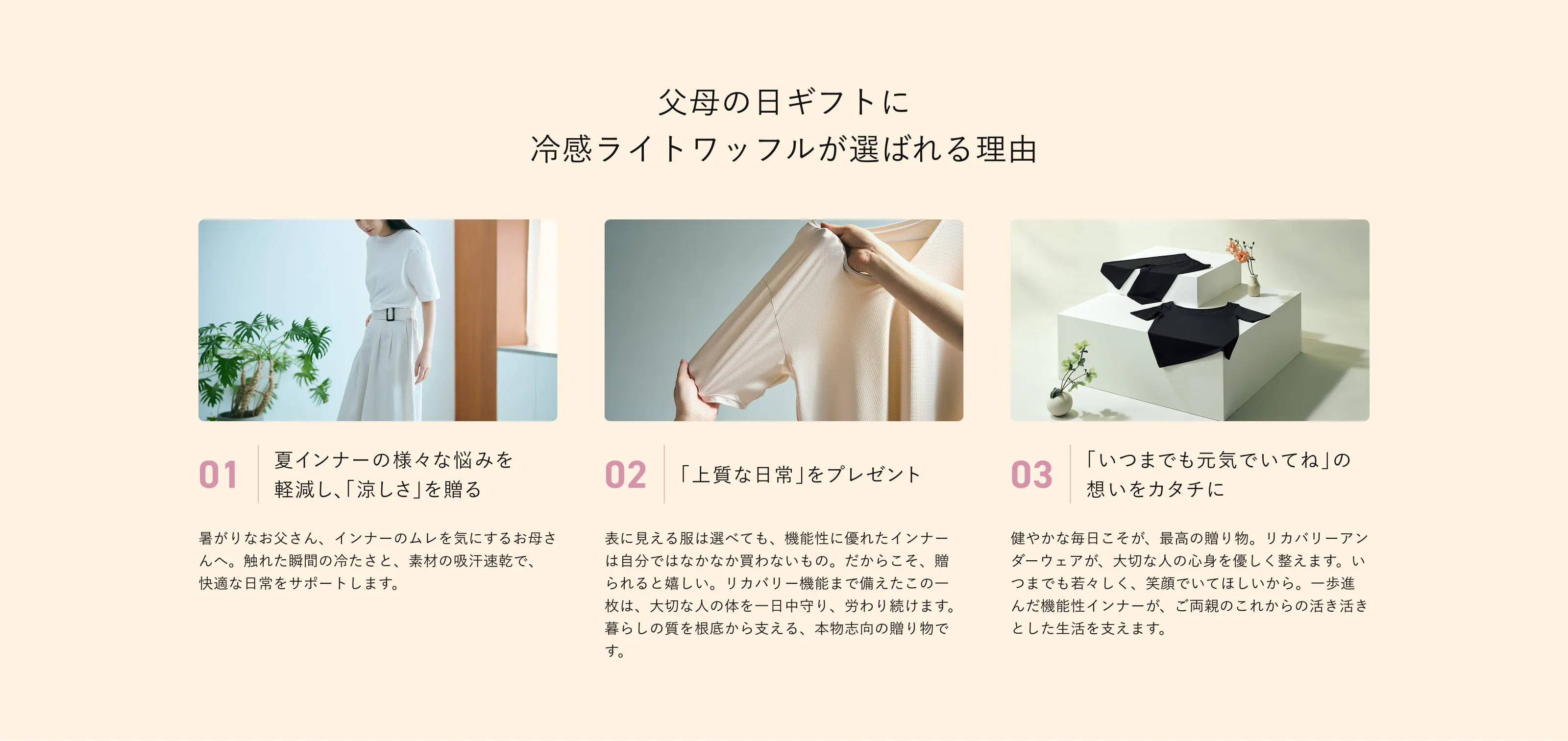 父母の日ギフトに
冷感ライトワッフルが選ばれる理由

01 夏インナーの様々な悩みを軽減し､「涼しさ」を贈る

暑がりなお父さん、インナーのムレを気にするお母さんへ。触れた瞬間の冷たさと、素材の吸汗速乾で、快適な日常をサポートします。

02 「上質な日常」をプレゼント

表に見える服は選べても、機能性に優れたインナーは自分ではなかなか買わないもの。だからこそ、贈られると嬉しい。リカバリー機能まで備えたこの一枚は、大切な人の体を一日中守り、労わり続けます。暮らしの質を根底から支える、本物志向の贈り物です。

03 「いつまでも元気でいてね」の想いをカタチに

健やかな毎日こそが、最高の贈り物。リカバリーアンダーウェアが、大切な人の心身を優しく整えます。いつまでも若々しく、笑顔でいてほしいから。一歩進んだ機能性インナーが、ご両親のこれからの活き活きとした生活を支えます。