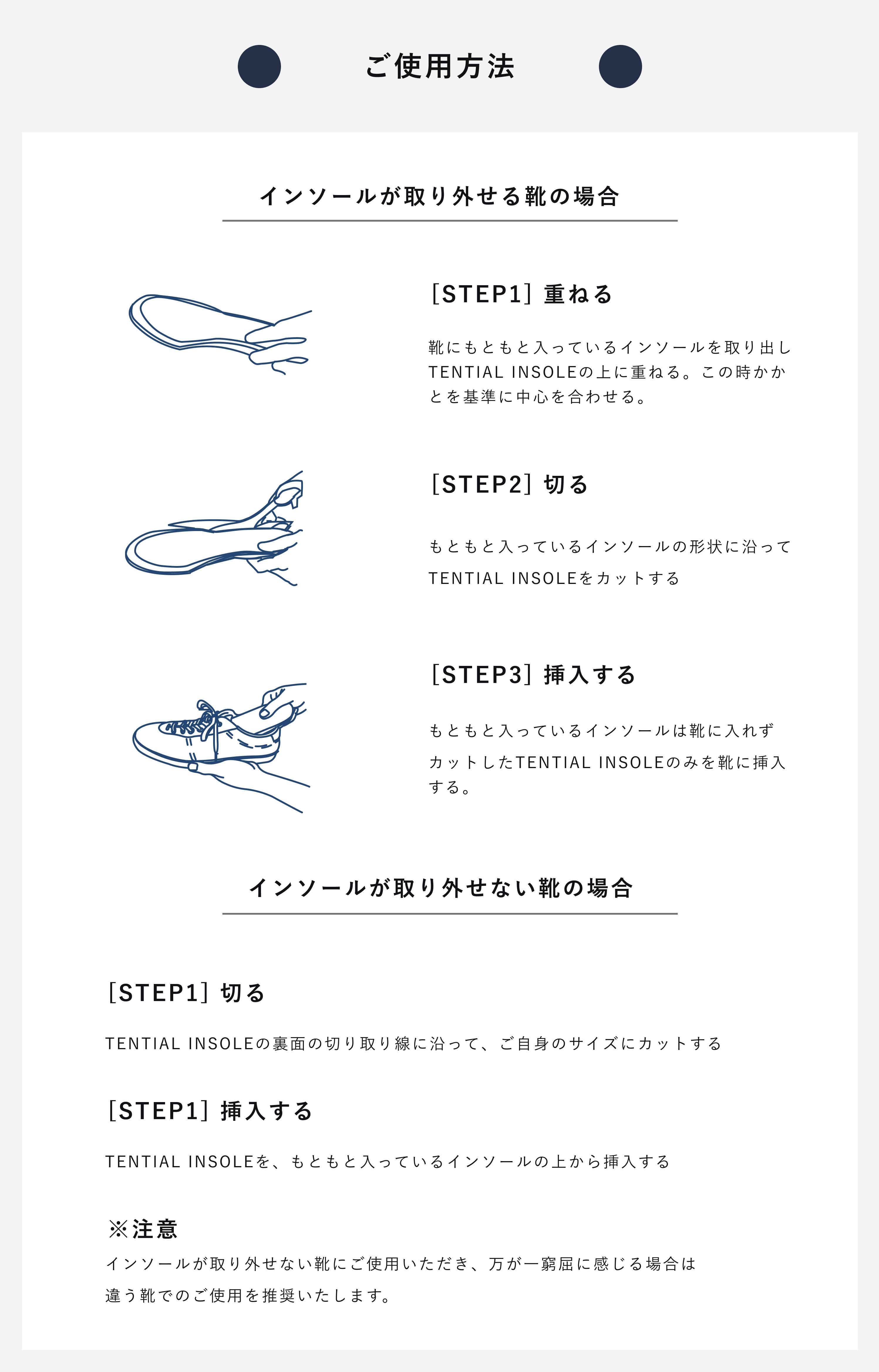 ご使用方法

インソールが取り外せる靴の場合

[STEP1] 重ねる

靴にもともと入っているインソールを取り出しTENTIAL INSOLEの上に重ねる。この時かかとを基準に中心を合わせる。

[STEP2] 切る

もともと入っているインソールの形状に沿ってTENTIAL INSOLEをカットする

[STEP3] 挿入する

もともと入っているインソールは靴に入れずカットしたTENTIAL INSOLEのみを靴に挿入する。

インソールが取り外せない靴の場合

[STEP1] 切る

TENTIAL INSOLEの裏面の切り取り線に沿って、ご自身のサイズにカットする

[STEP1] 挿入する

TENTIAL INSOLEを、もともと入っているインソールの上から挿入する

※注意
インソールが取り外せない靴にご使用いただき、万が一窮屈に感じる場合は違う靴でのご使用を推奨いたします。